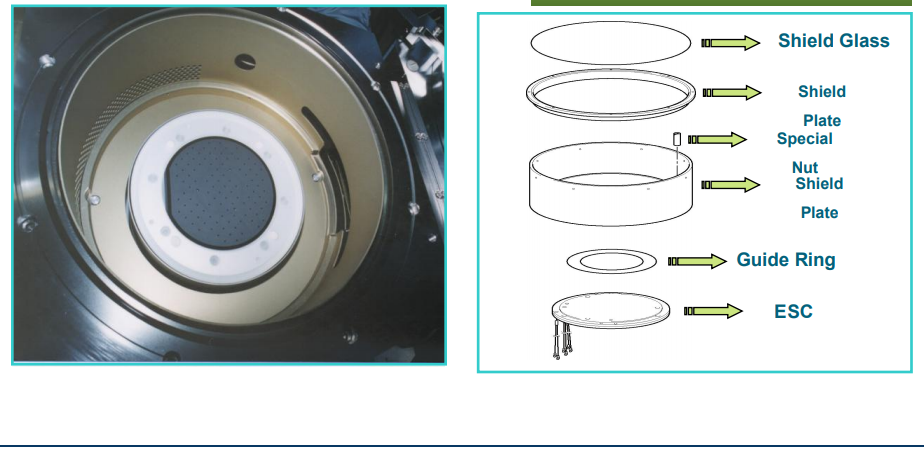 Shield Glass

Shield Plate

Special Nut

Shield Plate

Guide Ring

ESC